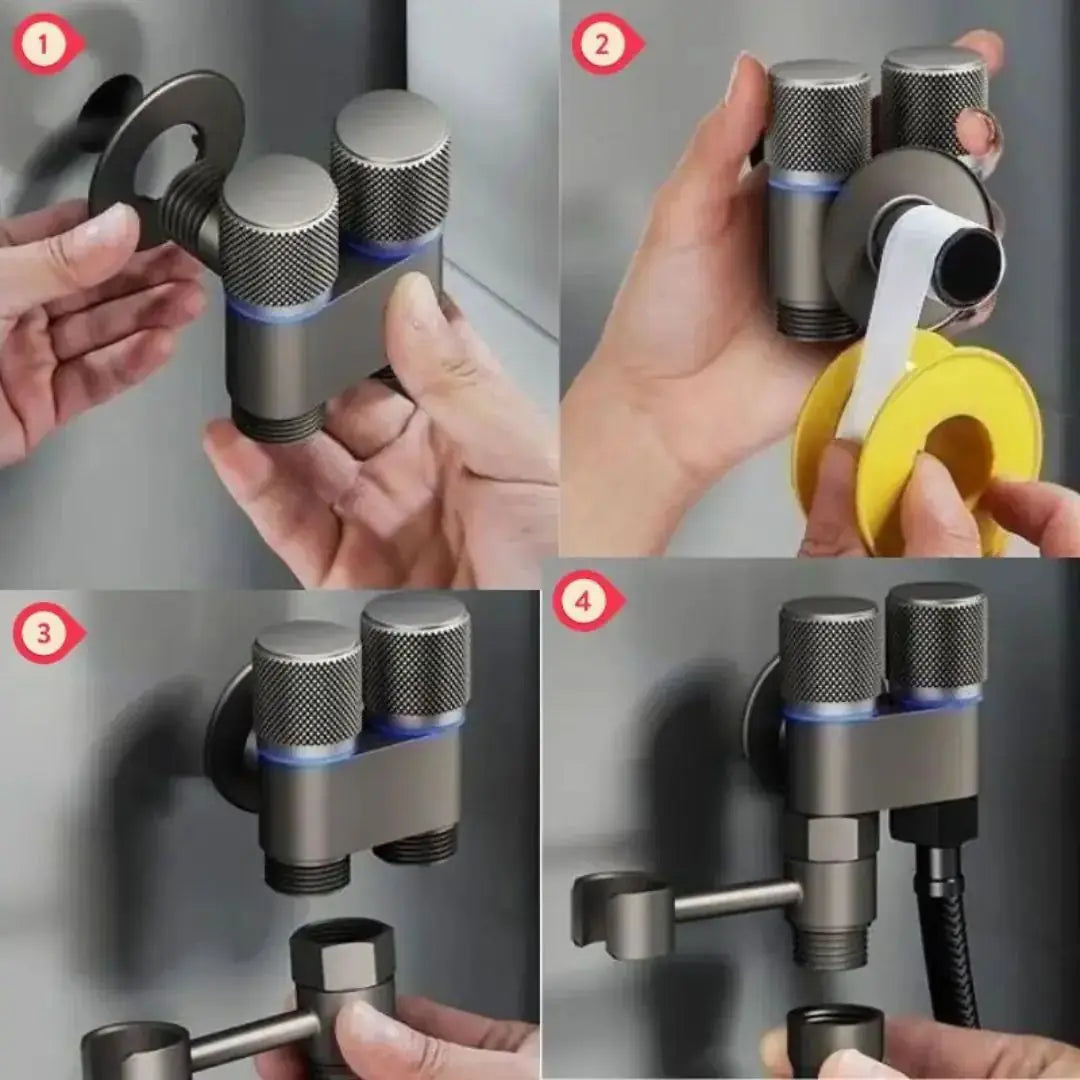 1

2

3

4