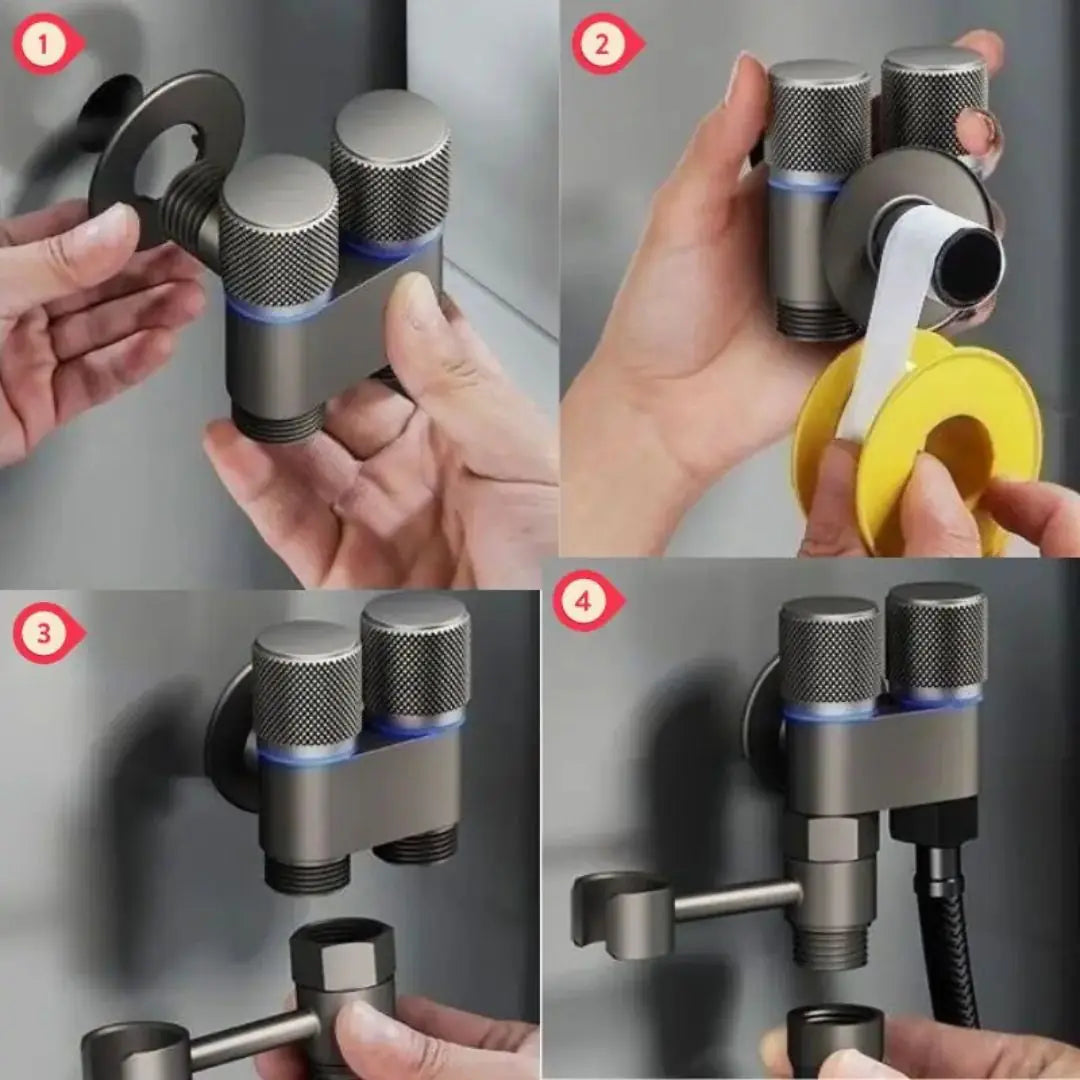 1

2

3

4